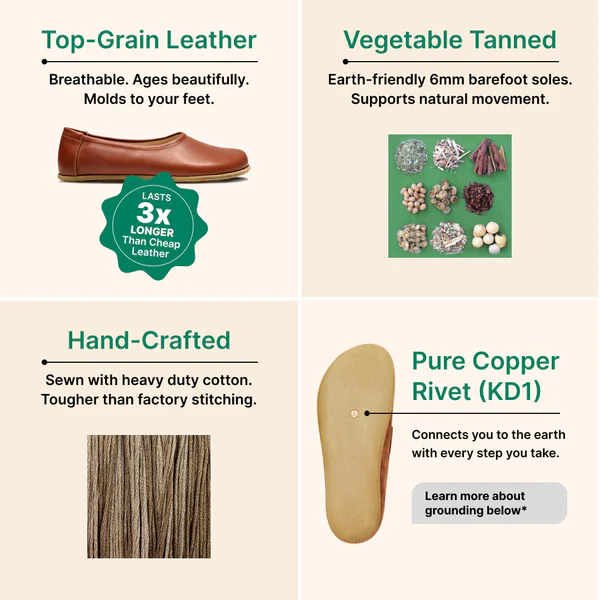 Top-Grain Leather

Breathable. Ages beautifully. Molds to your feet.

LASTS 3x LONGER Than Cheap Leather

Vegetable Tanned

Earth-friendly 6mm barefoot soles. Supports natural movement.

Hand-Crafted

Sewn with heavy duty cotton. Tougher than factory stitching.

Pure Copper Rivet (KD1)

Connects you to the earth with every step you take.

Learn more about grounding below*